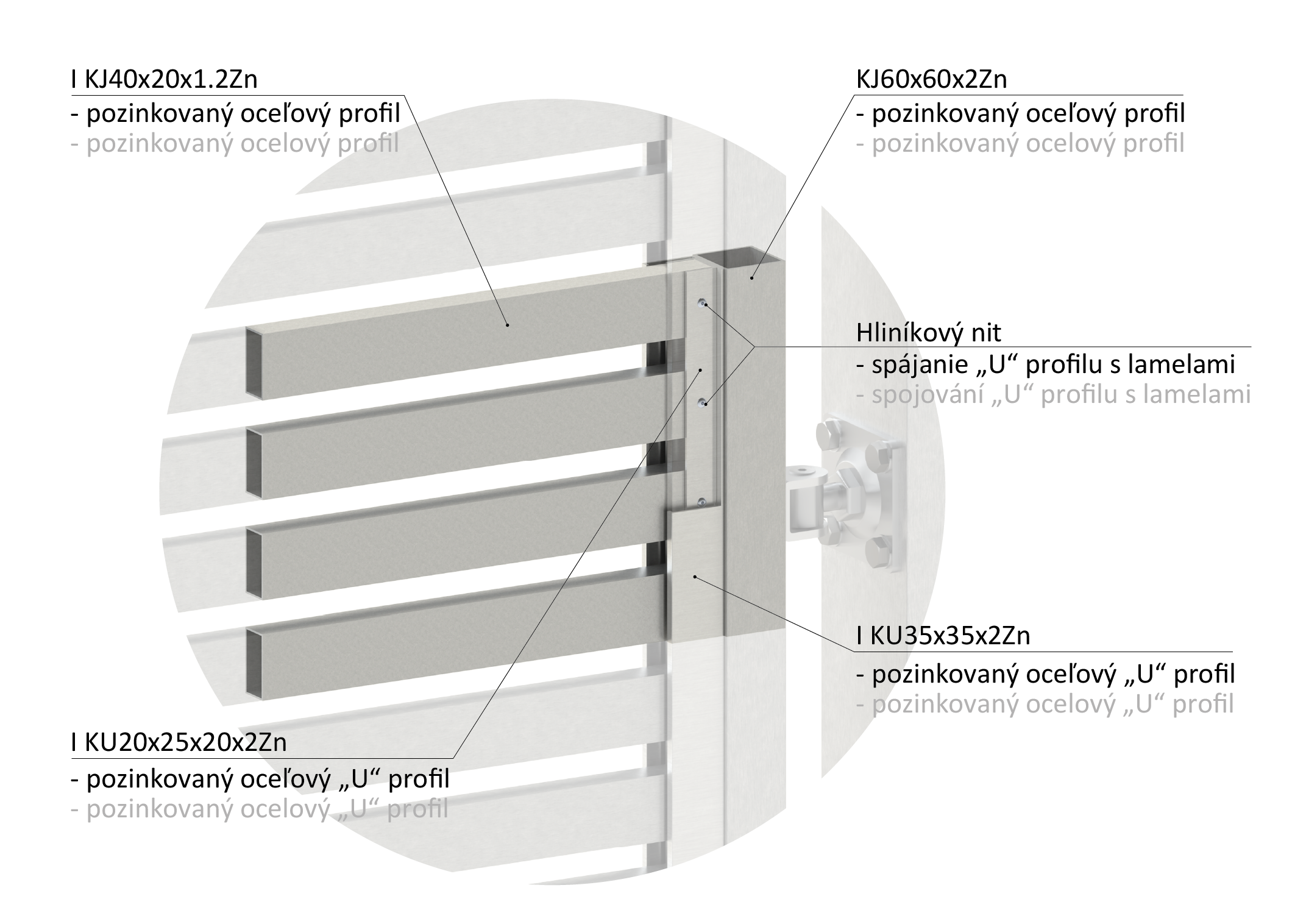 I KJ40x20x1.2Zn
- pozinkovaný oceľový profil
- pozinkovaný ocelový profil

KJ60x60x2Zn
- pozinkovaný oceľový profil
- pozinkovaný ocelový profil

Hliníkový nit
- spájanie „U“ profilu s lamelami
- spojování „U“ profilu s lamelami

I KU35x35x2Zn
- pozinkovaný oceľový „U“ profil
- pozinkovaný ocelový „U“ profil

I KU20x25x20x2Zn
- pozinkovaný oceľový „U“ profil
- pozinkovaný ocelový „U“ profil