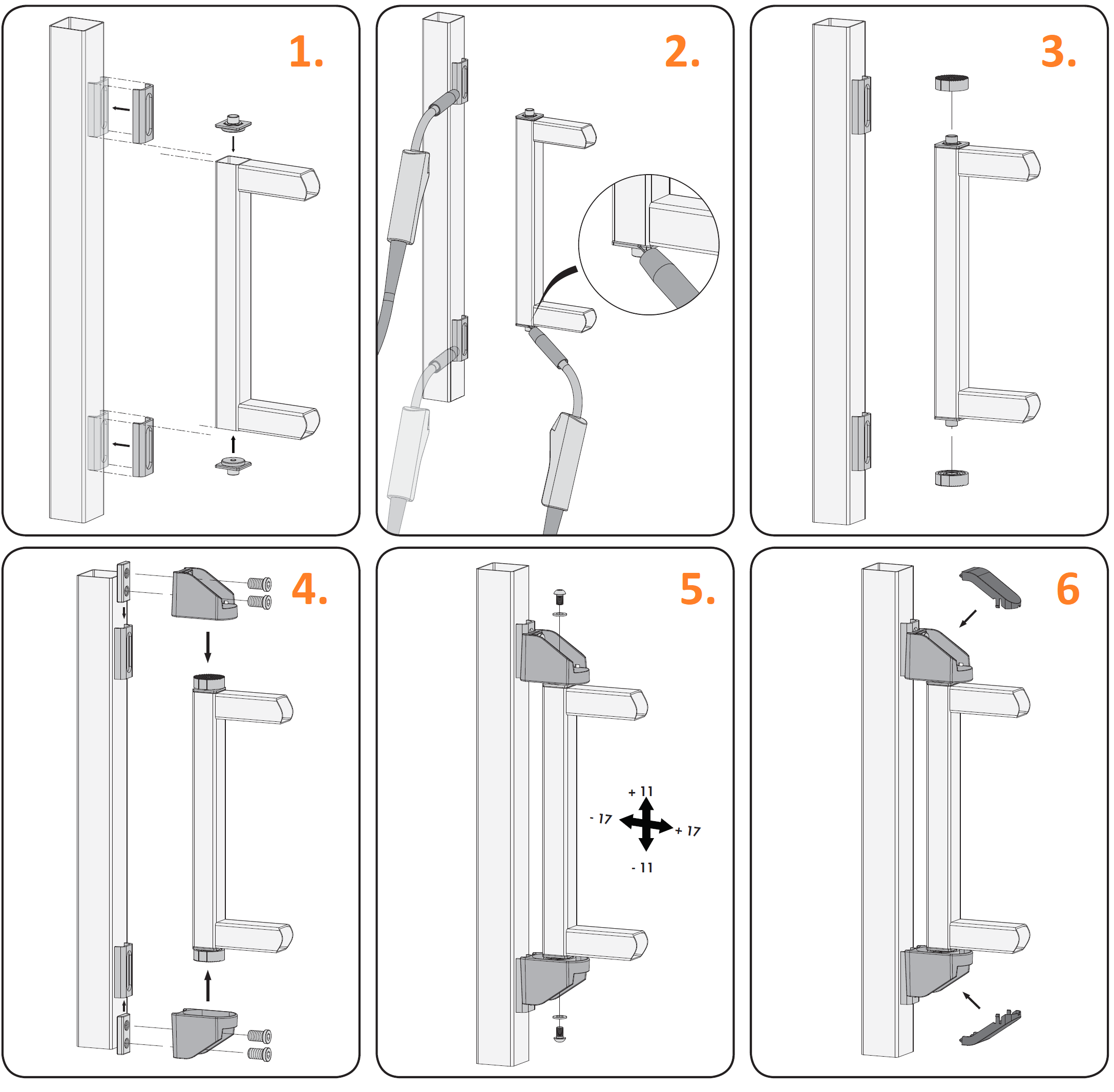 1.

2.

3.

4.

5.

+ 11
- 17
+ 17
- 11

6