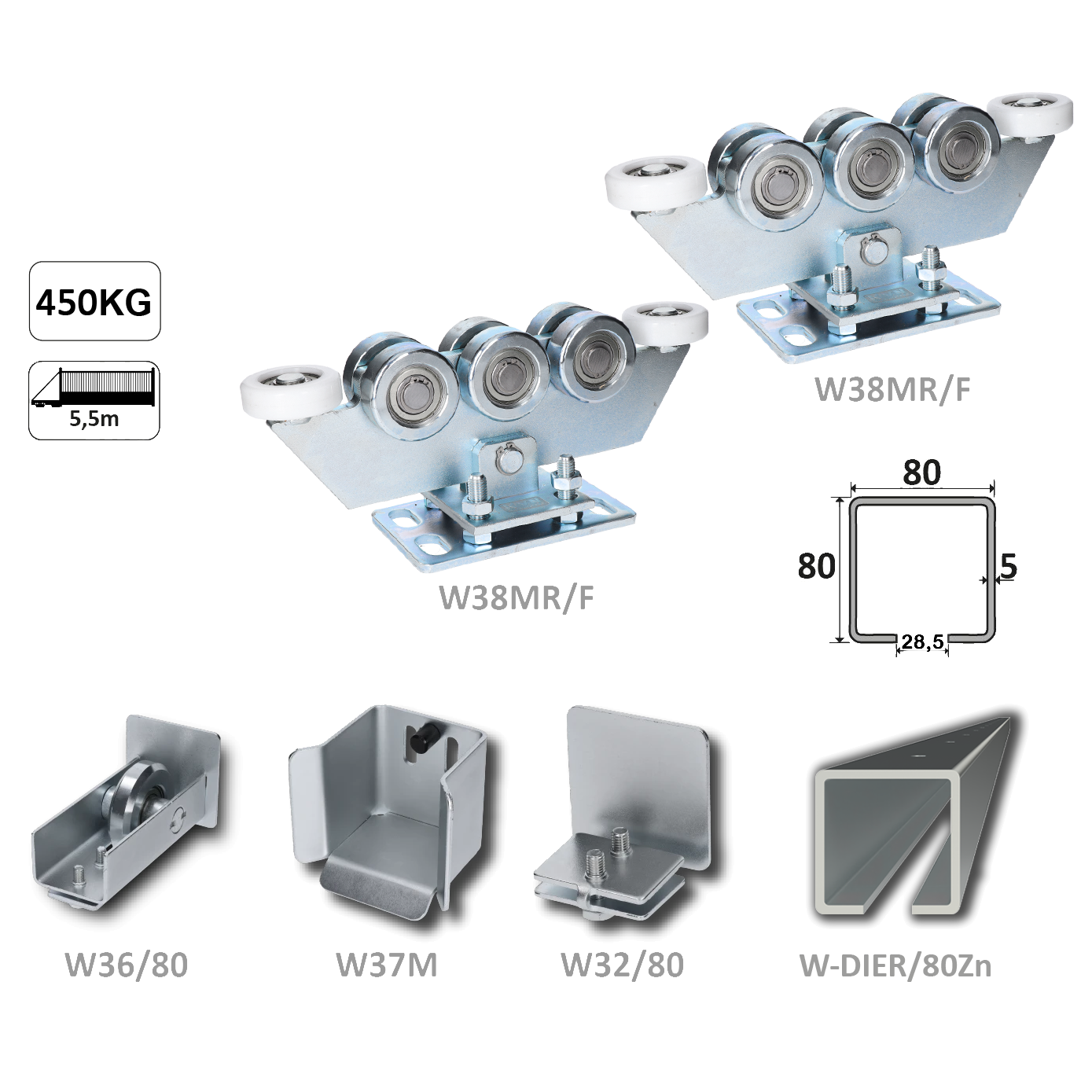 450KG

5,5m

W38MR/F

W38MR/F

80

80

5

28,5

W36/80

W37M

W32/80

W-DIER/80Zn