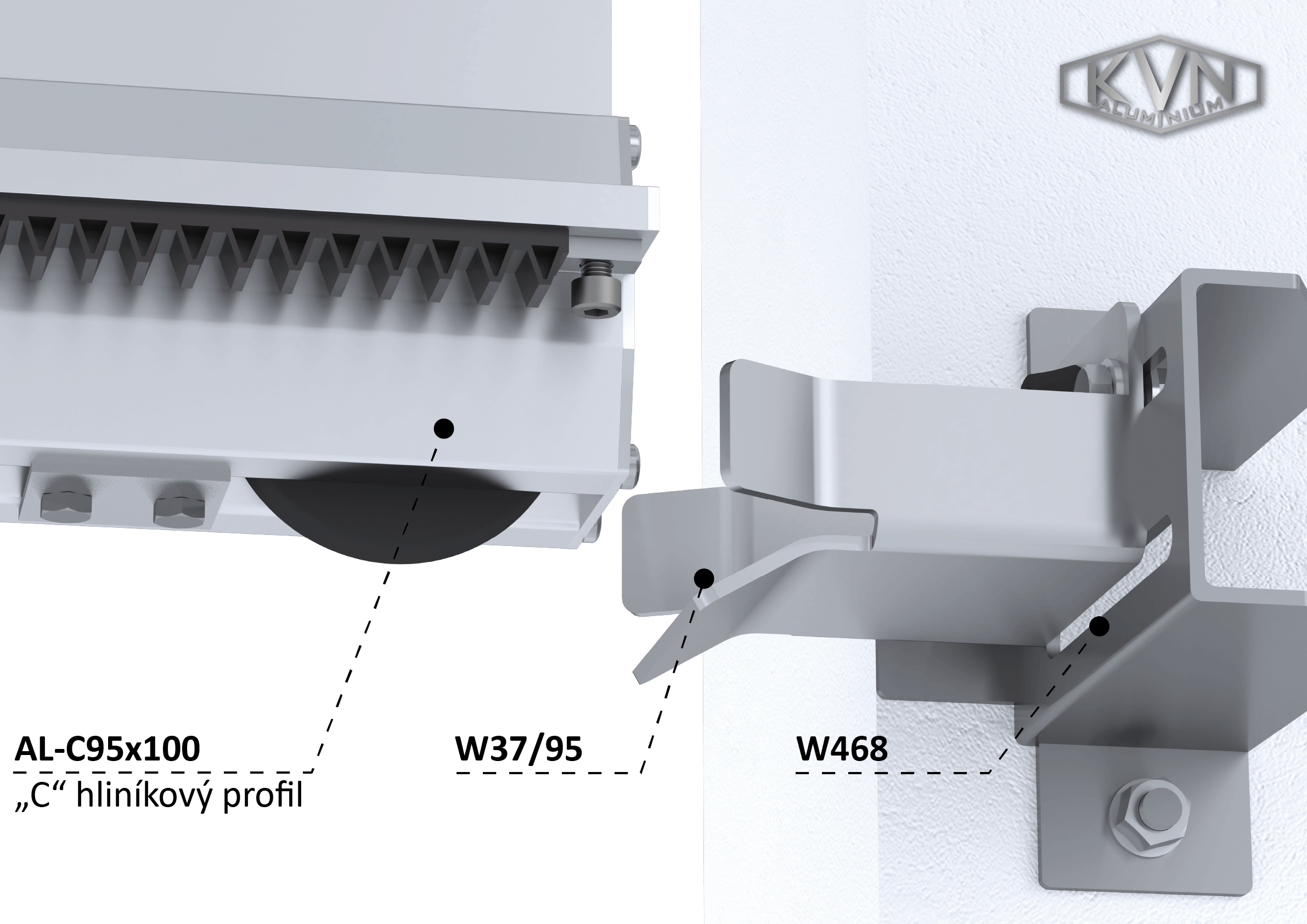 KVN
ALUMINIUM

AL-C95x100
„C“ hliníkový profil

W37/95

W468