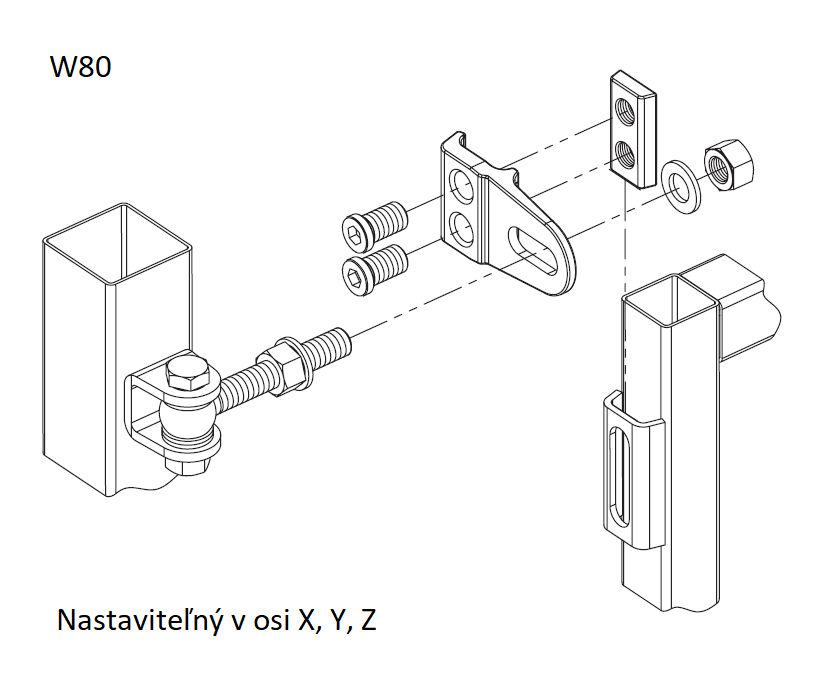 W80

Nastaviteľný v osi X, Y, Z