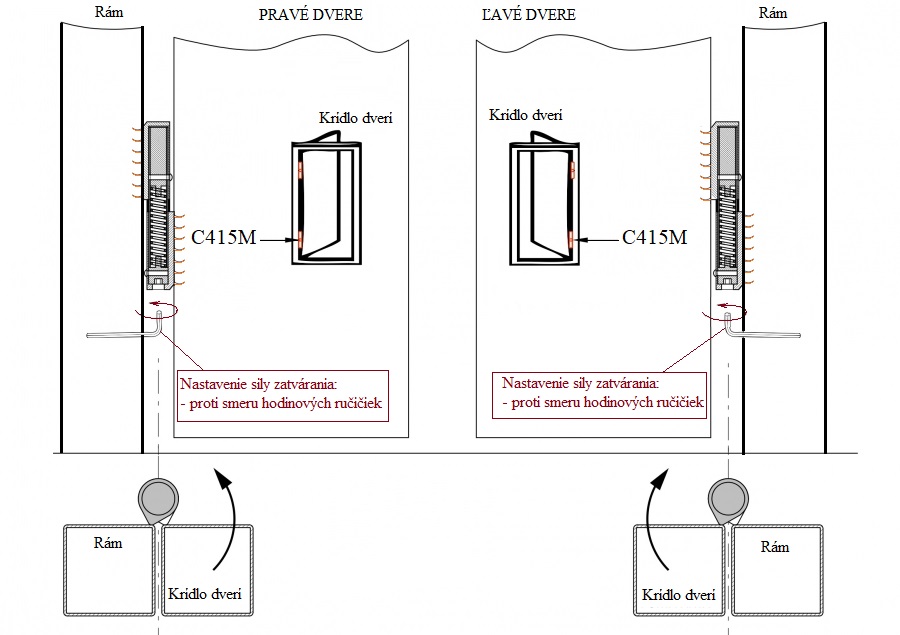 Rám

PRAVÉ DVERE

ĽAVÉ DVERE

Rám

Krídlo dverí

Krídlo dverí

C415M

C415M

Nastavenie sily zatvárania:
- proti smeru hodinových ručičiek

Nastavenie sily zatvárania:
- proti smeru hodinových ručičiek

Rám

Krídlo dverí

Krídlo dverí

Rám