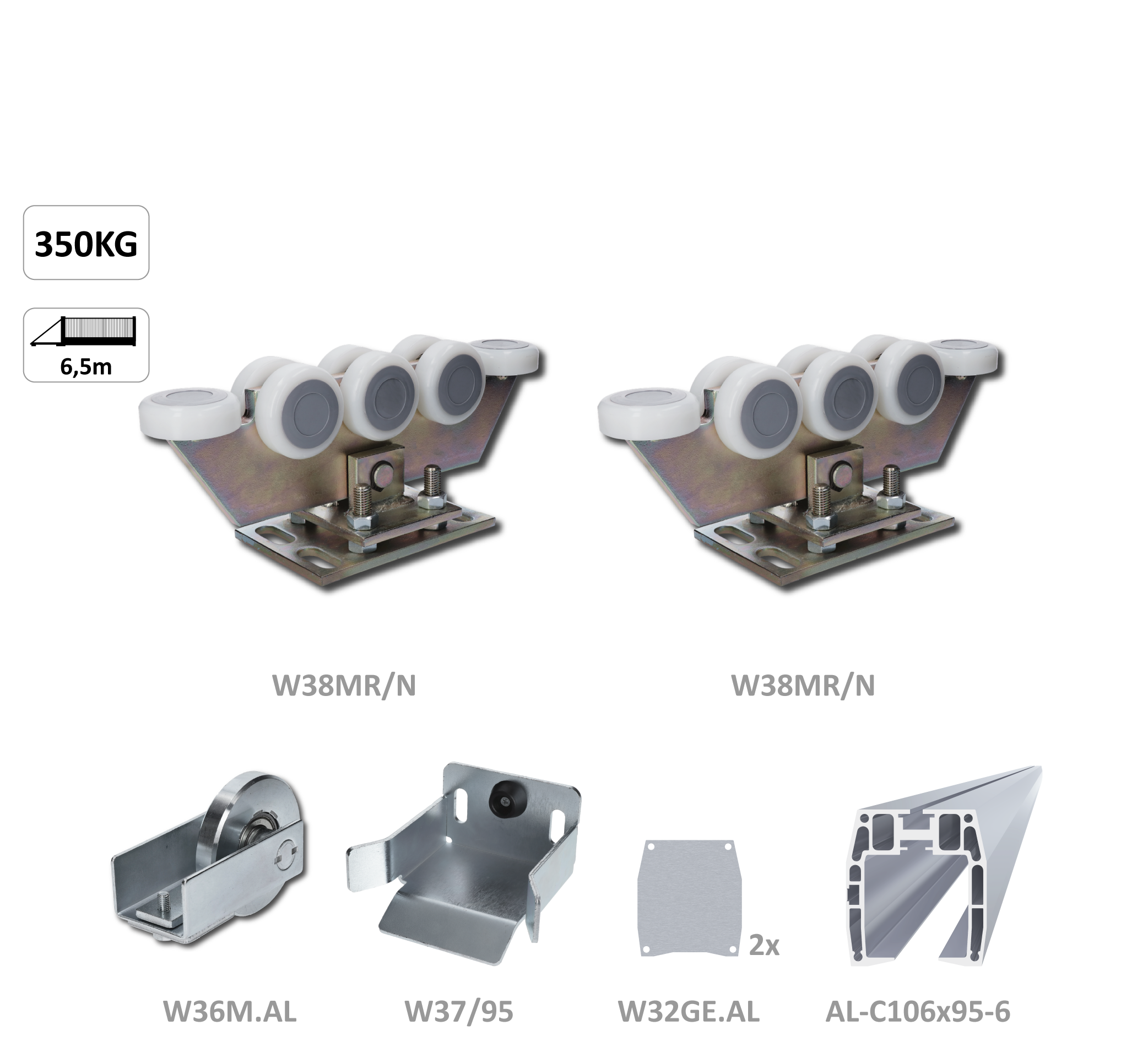 350KG

6,5m

W38MR/N

W38MR/N

2x

W36M.AL

W37/95

W32GE.AL

AL-C106x95-6