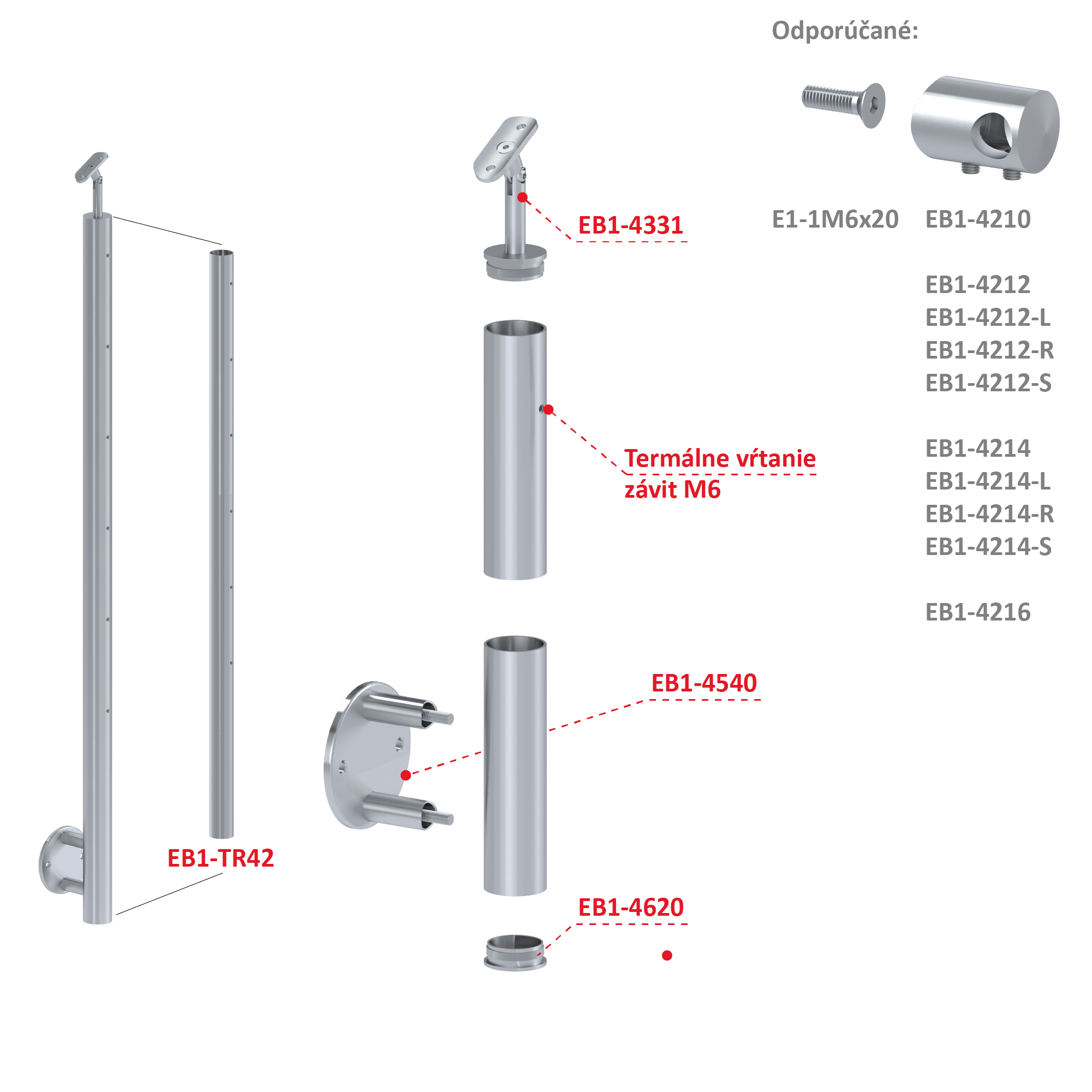 Odporúčané:

E1-1M6x20 EB1-4210

EB1-4212
EB1-4212-L
EB1-4212-R
EB1-4212-S

EB1-4214
EB1-4214-L
EB1-4214-R
EB1-4214-S

EB1-4216

EB1-4331

Termálne vŕtanie
závit M6

EB1-4540

EB1-TR42

EB1-4620