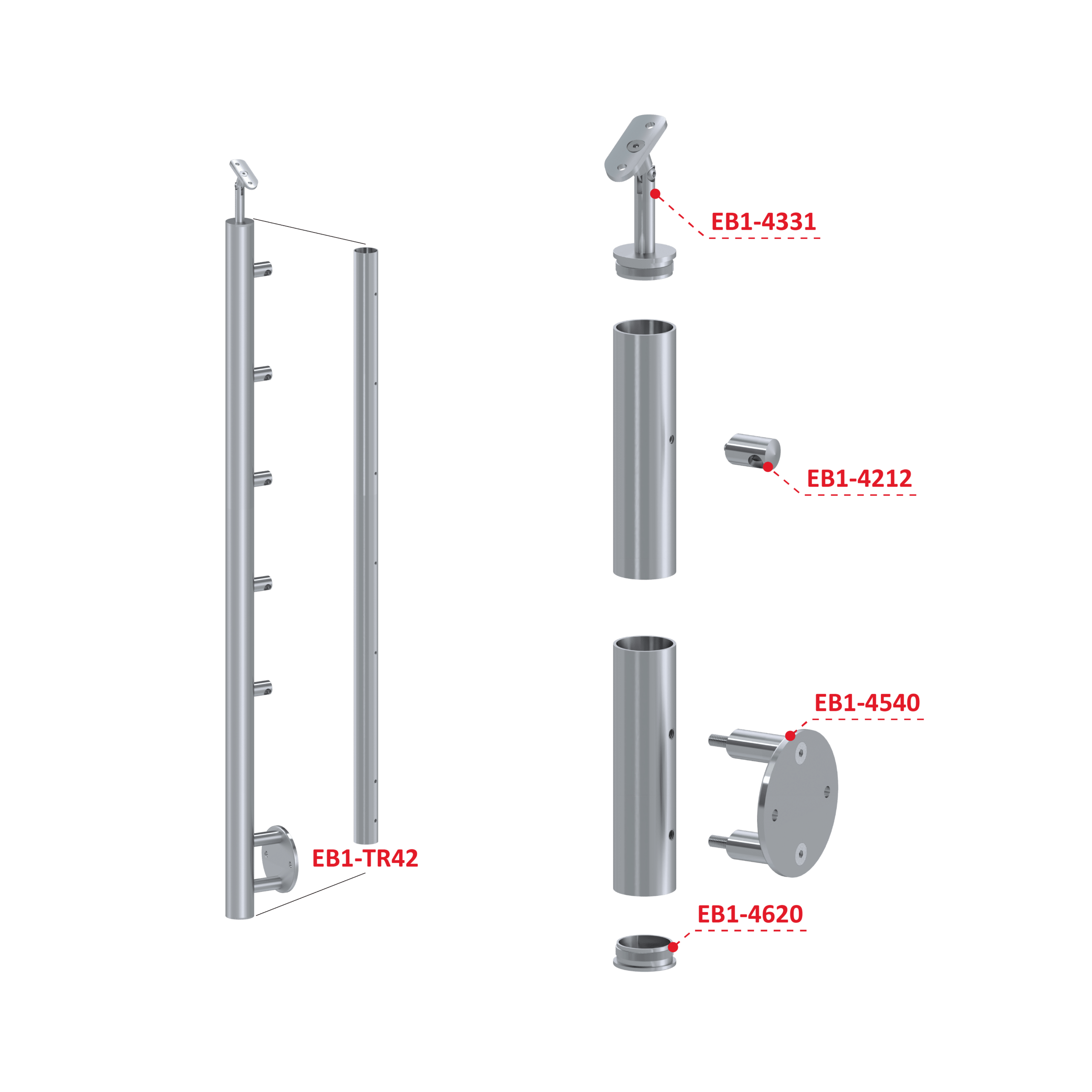 EB1-TR42

EB1-4331

EB1-4212

EB1-4540

EB1-4620