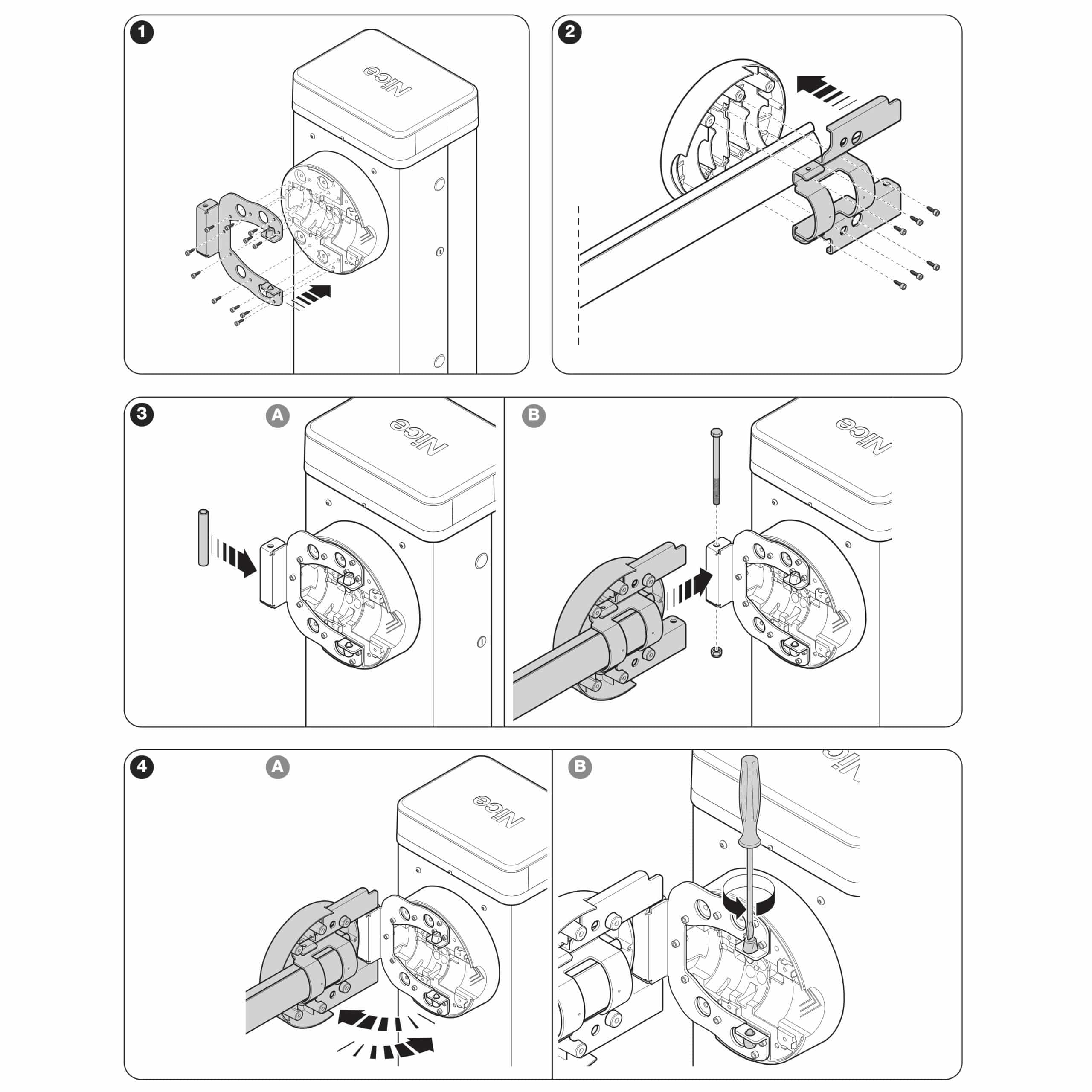 1

Nice

2

3

A

Nice

B

Nice

4

A

Nice

B

Nice