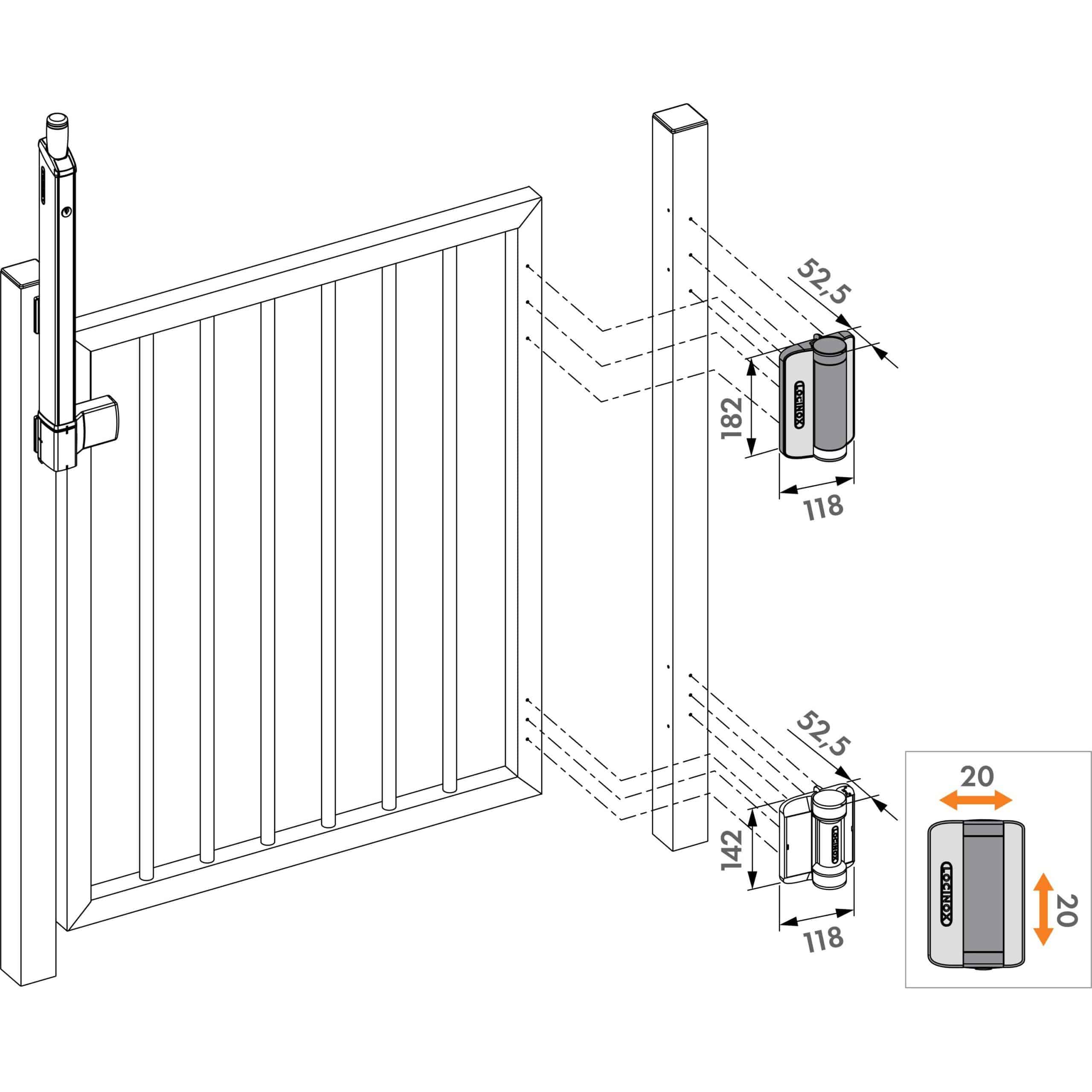 52,5

182

LOCINOX

118

52,5

142

LOCINOX

118

20

LOCINOX

20