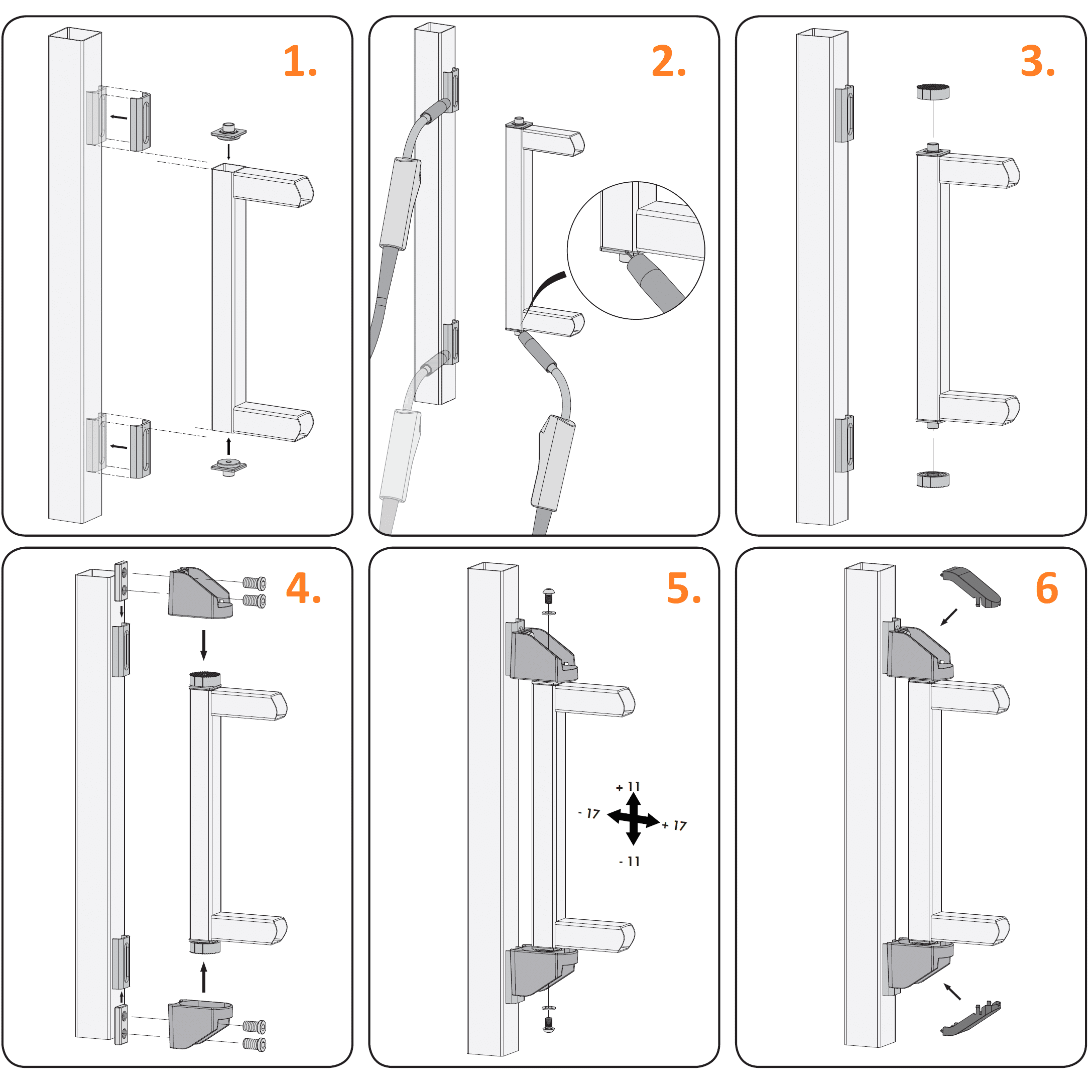 1.

2.

3.

4.

5.

+ 11
- 17
+ 17
- 11

6