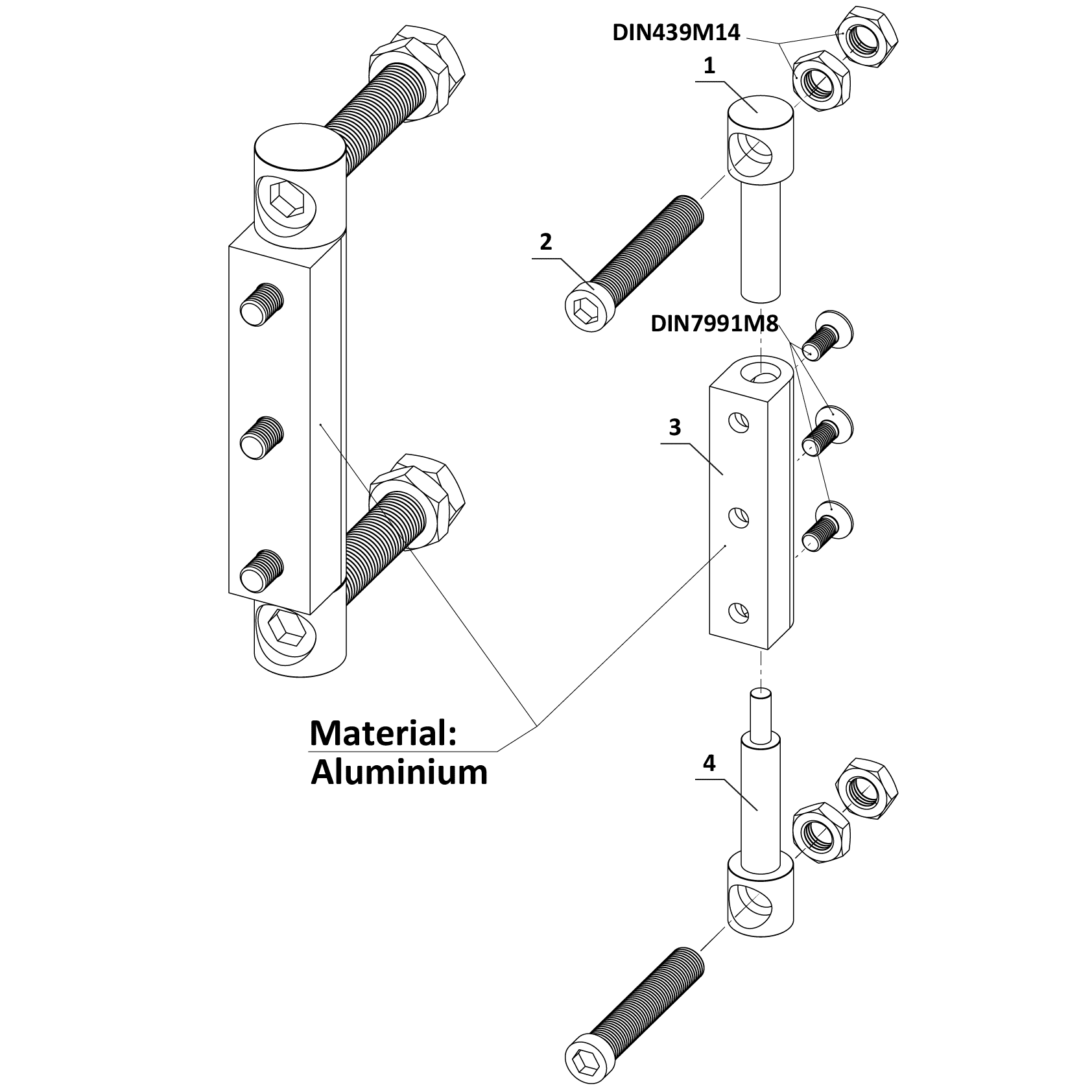 DIN439M14

1

2

DIN7991M8

3

Material:
Aluminium

4